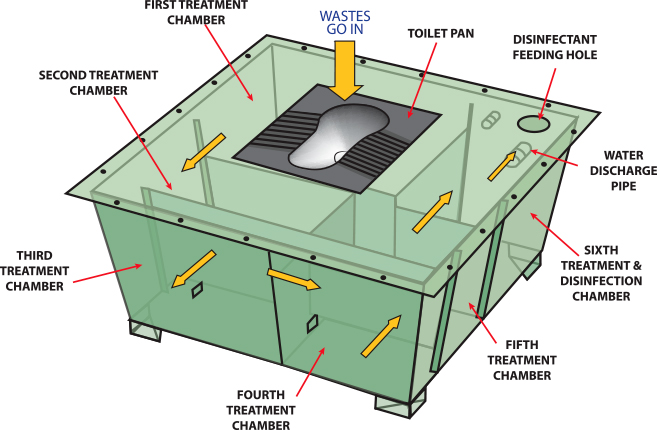 FIRST TREATMENT CHAMBER

WASTES GO IN

TOILET PAN

DISINFECTANT FEEDING HOLE

SECOND TREATMENT CHAMBER

WATER DISCHARGE PIPE

THIRD TREATMENT CHAMBER

SIXTH TREATMENT & DISINFECTION CHAMBER

FIFTH TREATMENT CHAMBER

FOURTH TREATMENT CHAMBER